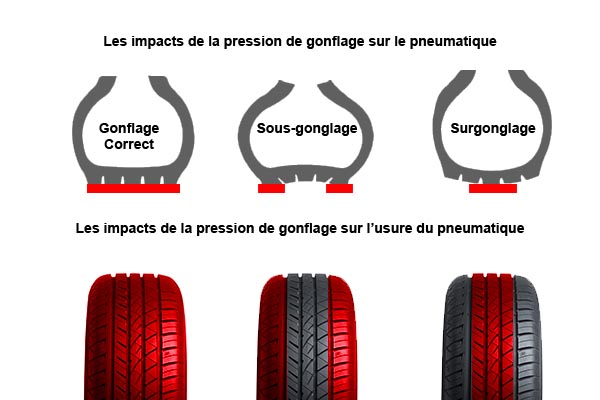 Les impacts de la pression de gonflage sur le pneumatique

Gonflage Correct

Sous-gonglage

Surgonglage

Les impacts de la pression de gonflage sur l'usure du pneumatique