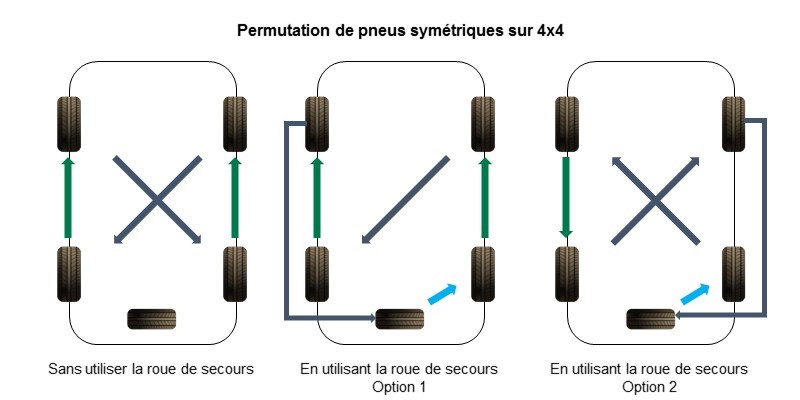 Permutation de pneus symétriques sur 4x4

Sans utiliser la roue de secours

En utilisant la roue de secours
Option 1

En utilisant la roue de secours
Option 2